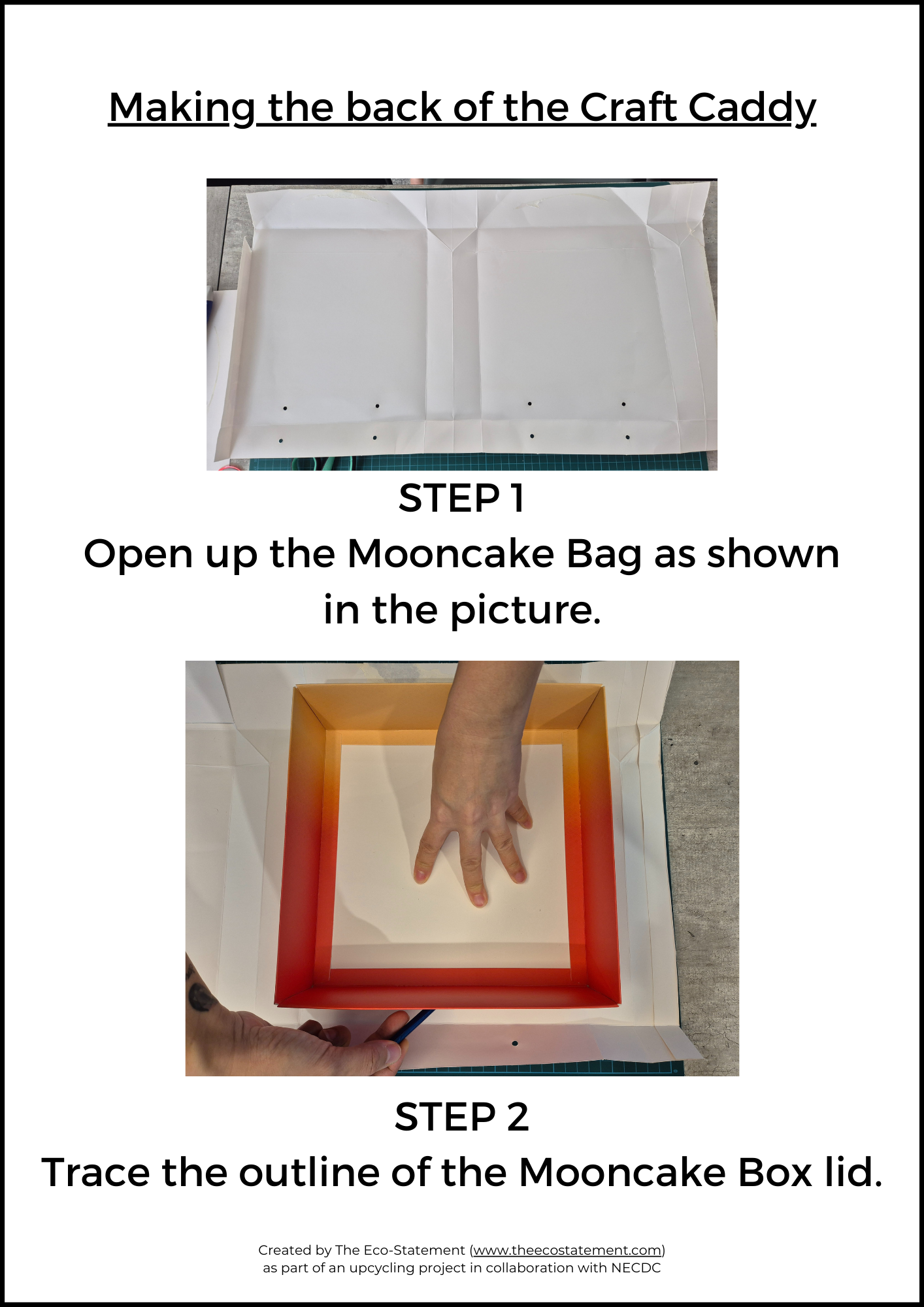 Making the back of the Craft Caddy

STEP 1
Open up the Mooncake Bag as shown in the picture.

STEP 2
Trace the outline of the Mooncake Box lid.

Created by The Eco-Statement (www.theecostatement.com)
as part of an upcycling project in collaboration with NECDC